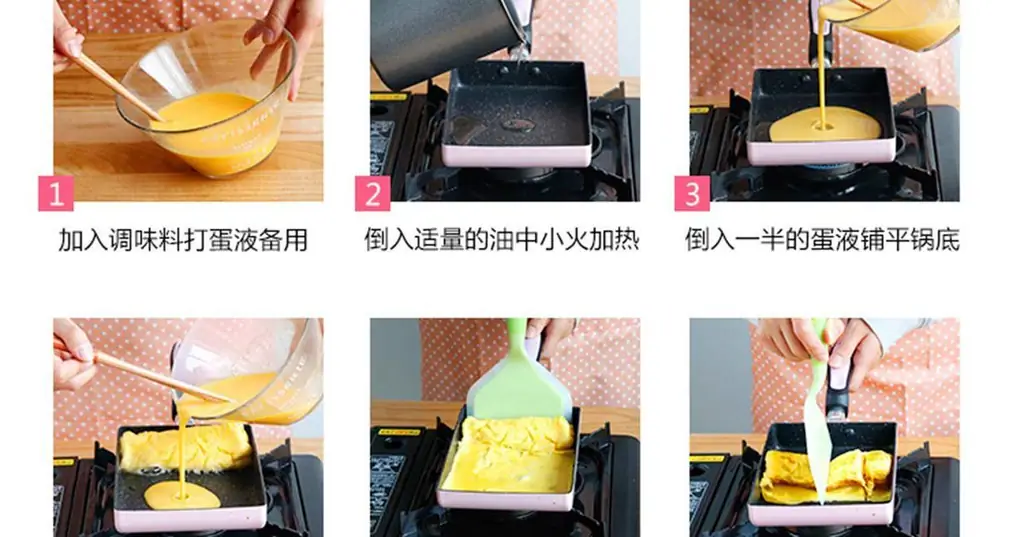 1
加入调味料打蛋液备用

2
倒入适量的油中小火加热

3
倒入一半的蛋液铺平锅底